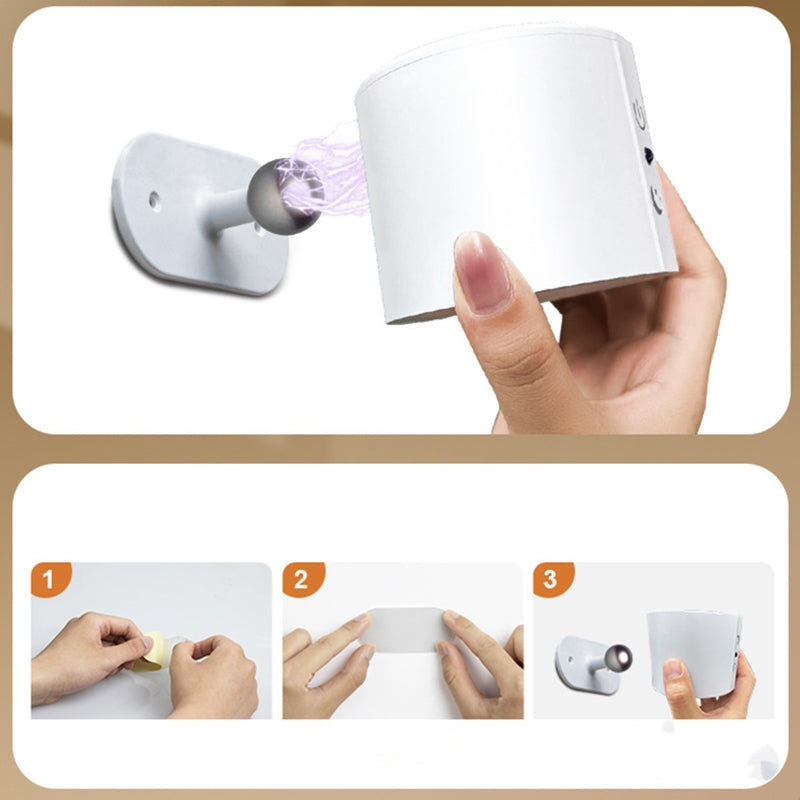 1

2

3